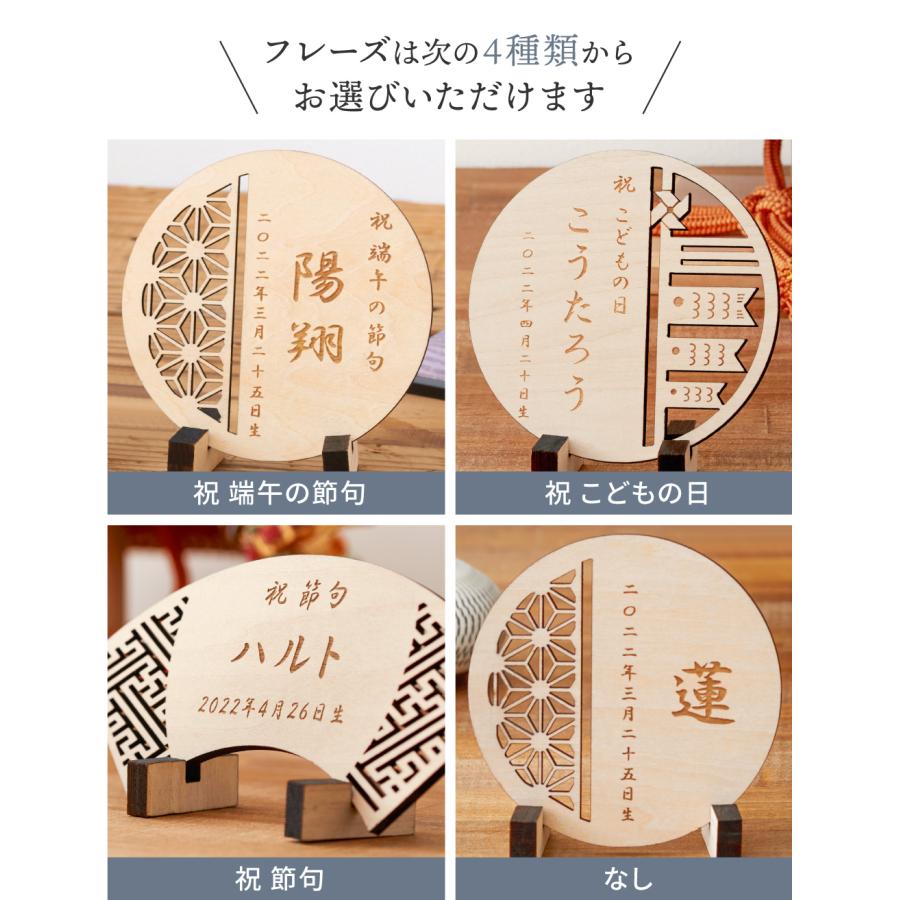 フレーズは次の4種類から
お選びいただけます

祝
端午の節句
陽翔
二〇二二年三月二十五日生

祝 端午の節句

祝
こどもの日
こうたろう
二〇二二年四月二十日生

祝 こどもの日

祝 節句
ハルト
2022年4月26日生

祝 節句

二〇二二年三月二十五日生
蓮

なし