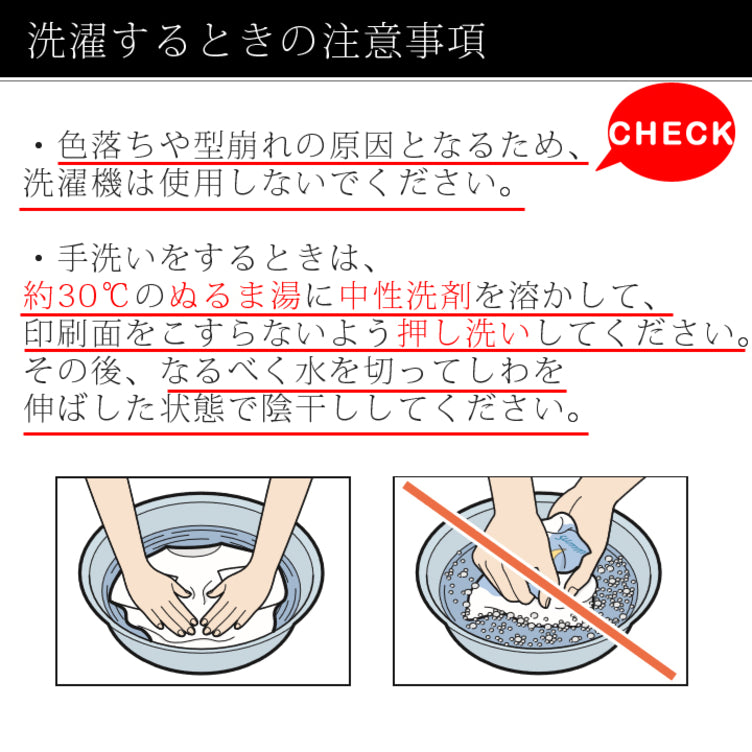 洗濯するときの注意事項

CHECK

・色落ちや型崩れの原因となるため、洗濯機は使用しないでください。

・手洗いをするときは、約30℃のぬるま湯に中性洗剤を溶かして、印刷面をこすらないよう押し洗いしてください。その後、なるべく水を切ってしわを伸ばした状態で陰干ししてください。